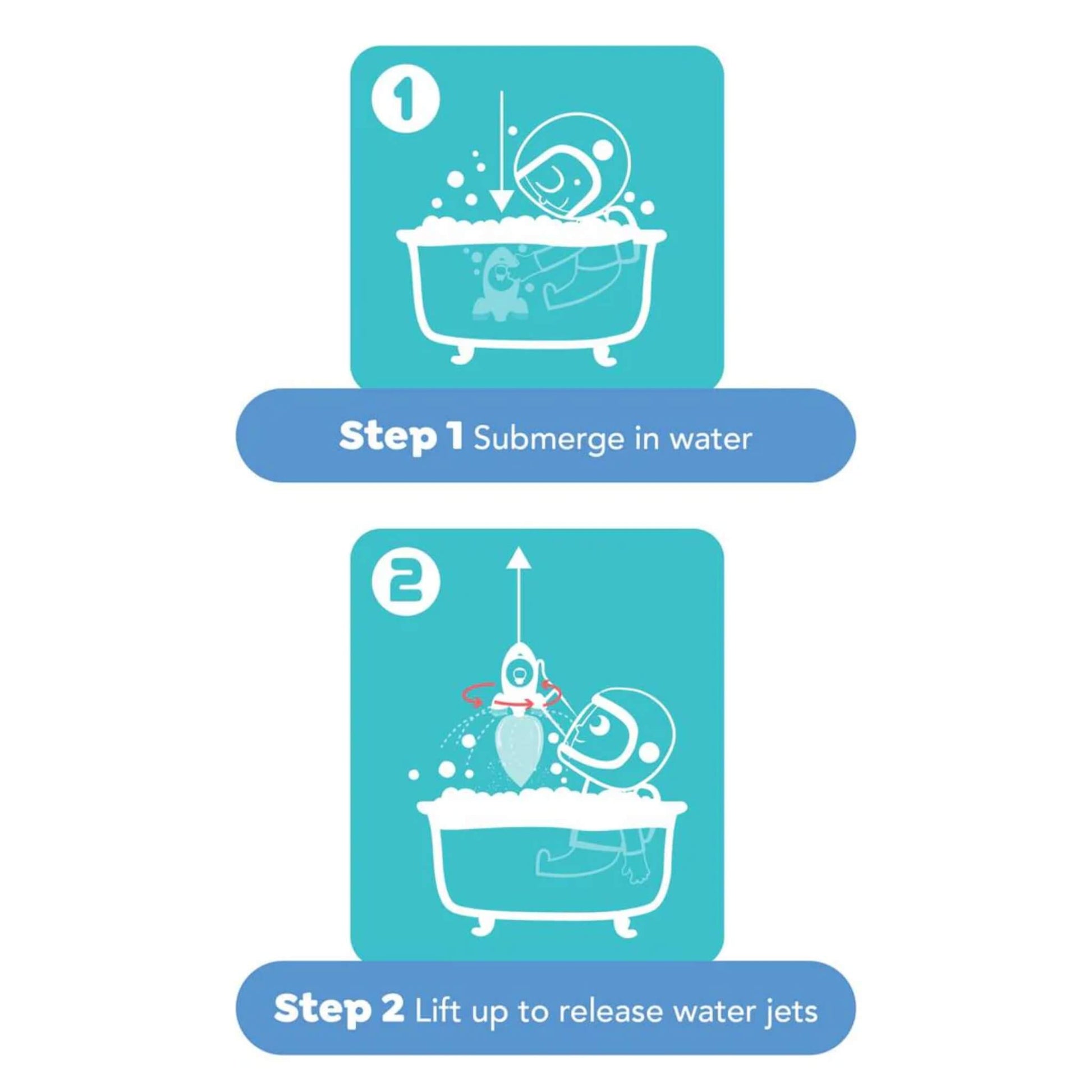 1

Step 1 Submerge in water

2

Step 2 Lift up to release water jets